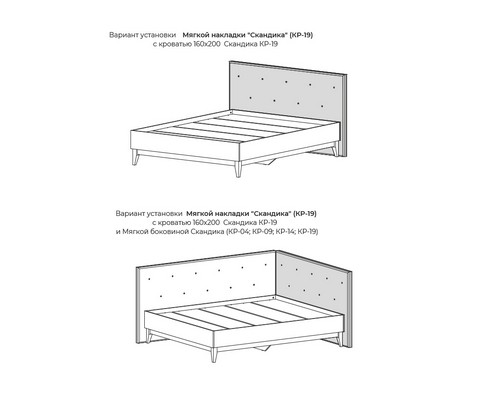 Вариант установки Мягкой накладки "Скандика" (КР-19)
с кроватью 160х200 Скандика КР-19

Вариант установки Мягкой накладки "Скандика" (КР-19)
с кроватью 160х200 Скандика КР-19
и Мягкой боковиной Скандика (КР-04; КР-09; КР-14; КР-19)