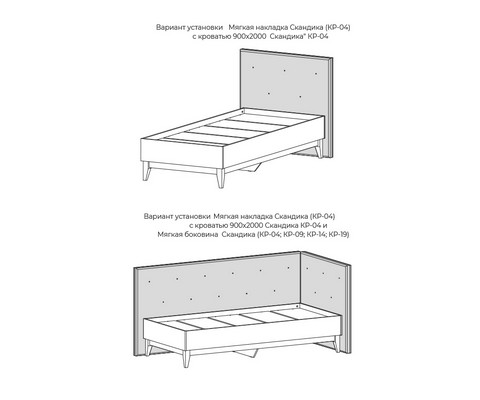 Вариант установки Мягкая накладка Скандика (КР-04) с кроватью 900х2000 Скандика" КР-04

Вариант установки Мягкая накладка Скандика (КР-04) с кроватью 900х2000 Скандика КР-04 и Мягкая боковина Скандика (КР-04; КР-09; КР-14; КР-19)