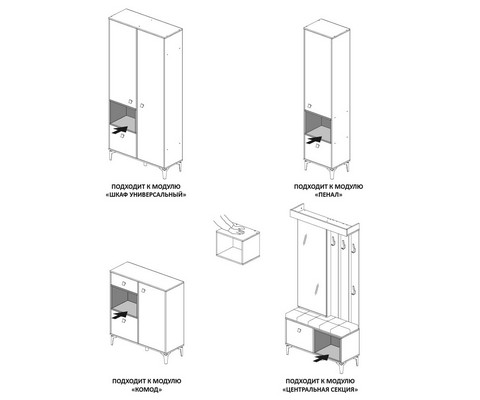 ПОДХОДИТ К МОДУЛЮ
«ШКАФ УНИВЕРСАЛЬНЫЙ»

ПОДХОДИТ К МОДУЛЮ
«ПЕНАЛ»

ПОДХОДИТ К МОДУЛЮ
«КОМОД»

ПОДХОДИТ К МОДУЛЮ
«ЦЕНТРАЛЬНАЯ СЕКЦИЯ»