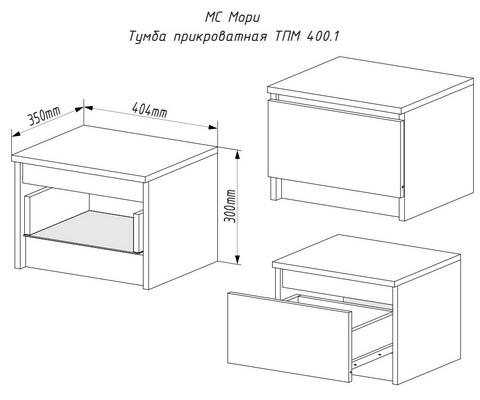 МС Мори
Тумба прикроватная ТПМ 400.1

350mm

404mm

300mm