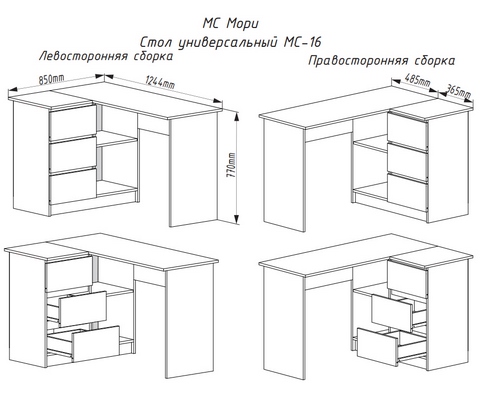 МС Мори
Стол универсальный МС-16
Левосторонняя сборка
Правосторонняя сборка
850mm
1244mm
770mm
485mm
365mm