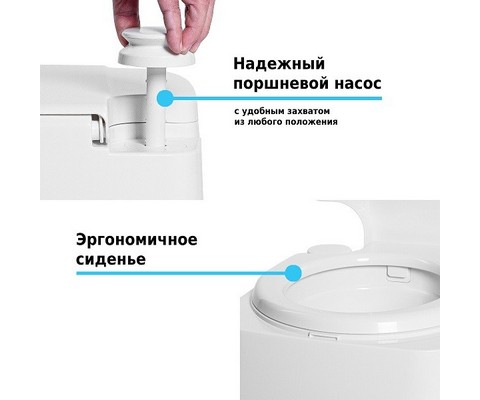 Надежный поршневой насос

с удобным захватом из любого положения

Эргономичное сиденье