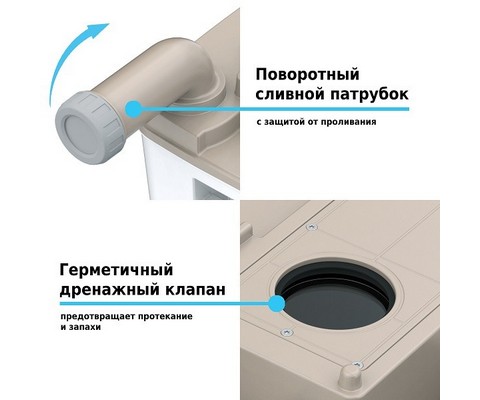 Поворотный сливной патрубок

с защитой от проливания

Герметичный дренажный клапан

предотвращает протекание и запахи