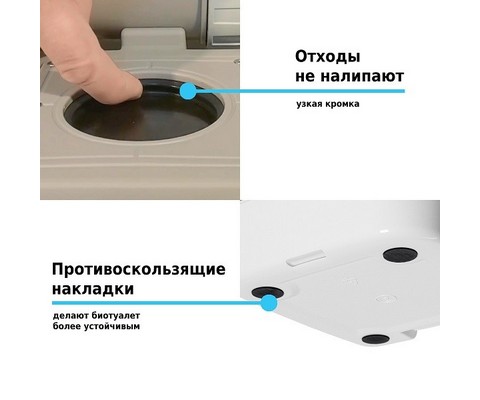 Отходы не налипают

узкая кромка

Противоскользящие накладки

делают биотуалет более устойчивым