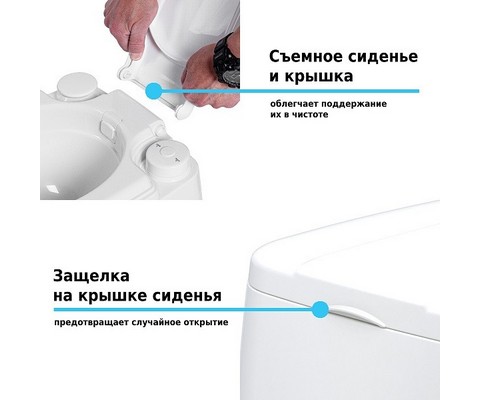 Съемное сиденье и крышка

облегчает поддержание их в чистоте

Защелка на крышке сиденья

предотвращает случайное открытие