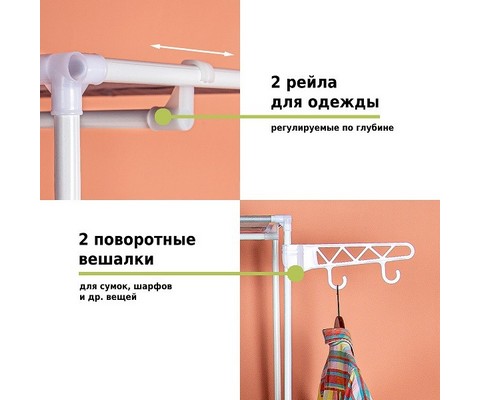 2 рейла для одежды

регулируемые по глубине

2 поворотные вешалки

для сумок, шарфов и др. вещей