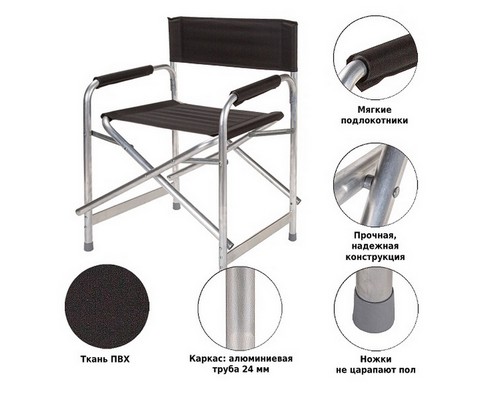 Мягкие подлокотники

Прочная, надежная конструкция

Ткань ПВХ

Каркас: алюминиевая труба 24 мм

Ножки не царапают пол