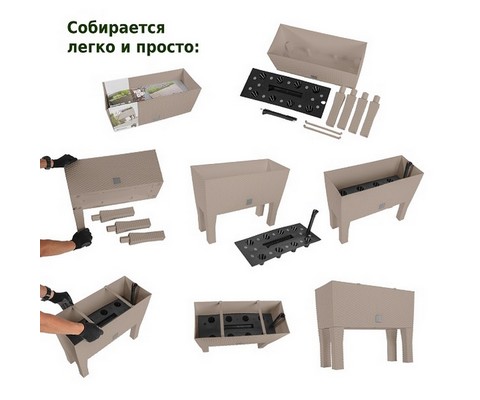 Собирается
легко и просто: