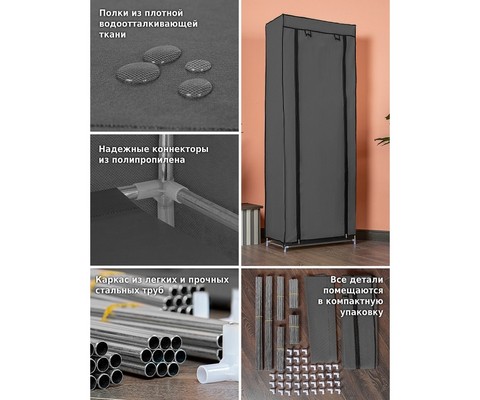 Полки из плотной водоотталкивающей ткани

Надежные коннекторы из полипропилена

Каркас из легких и прочных стальных труб

Все детали помещаются в компактную упаковку