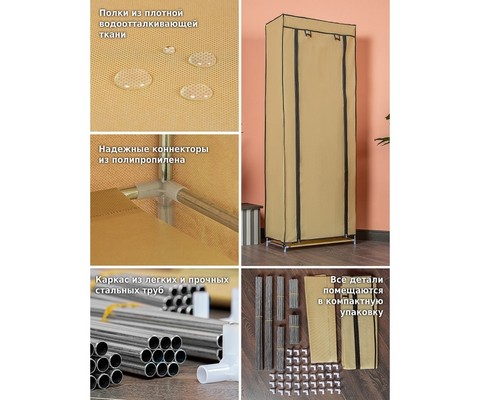 Полки из плотной водоотталкивающей ткани

Надежные коннекторы из полипропилена

Каркас из легких и прочных стальных труб

Все детали помещаются в компактную упаковку