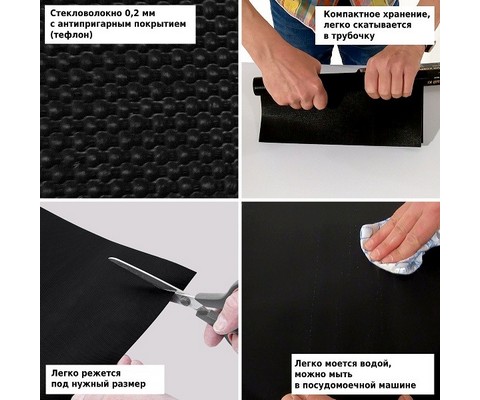 Стекловолокно 0,2 мм
с антипригарным покрытием
(тефлон)

Компактное хранение,
легко скатывается
в трубочку

Легко режется
под нужный размер

Легко моется водой,
можно мыть
в посудомоечной машине