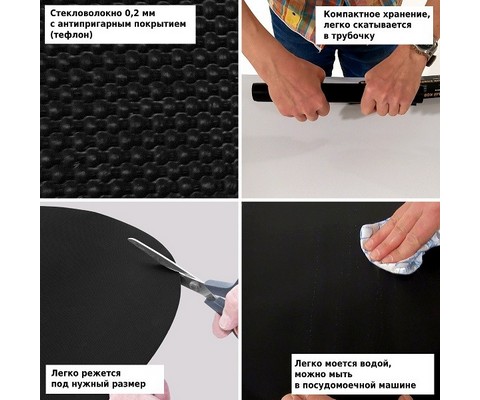 Стекловолокно 0,2 мм с антипригарным покрытием (тефлон)

Компактное хранение, легко скатывается в трубочку

Легко режется под нужный размер

Легко моется водой, можно мыть в посудомоечной машине