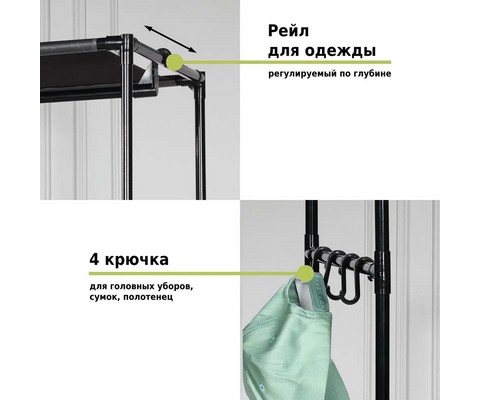 Рейл для одежды

регулируемый по глубине

4 крючка

для головных уборов, сумок, полотенец