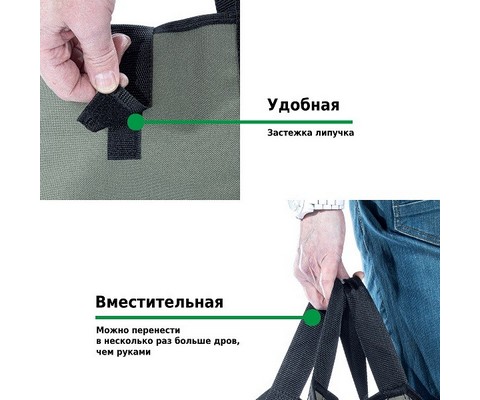 Удобная

Застежка липучка

Вместительная

Можно перенести
в несколько раз больше дров,
чем руками