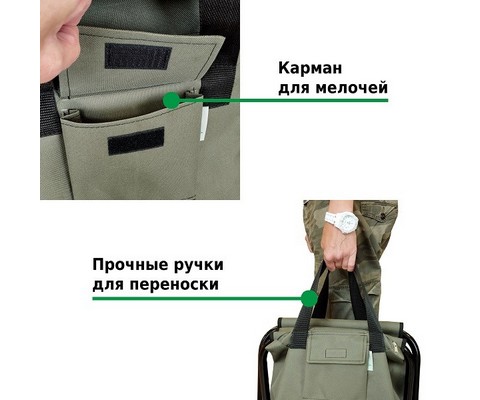 Карман
для мелочей

Прочные ручки
для переноски