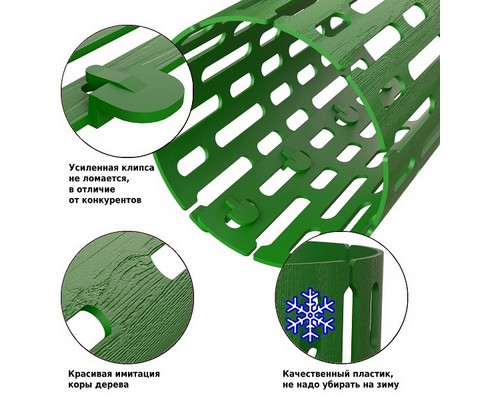 Усиленная клипса
не ломается,
в отличие
от конкурентов

Красивая имитация
коры дерева

Качественный пластик,
не надо убирать на зиму