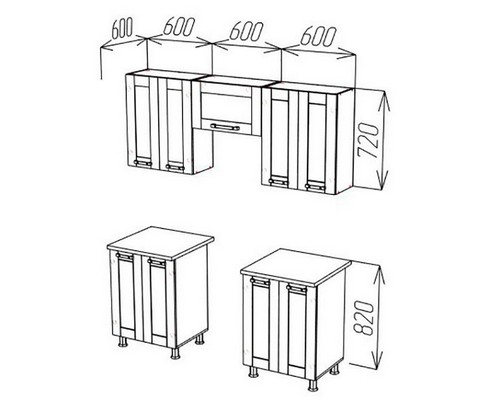 600
600
600
600
720
820