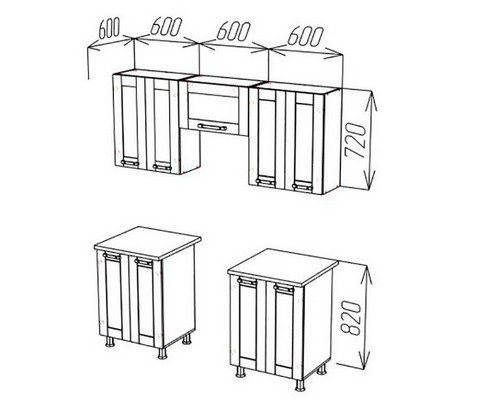 600
600
600
600
720
820