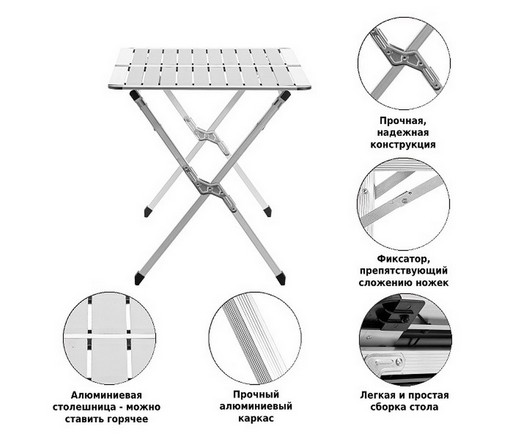 Прочная, надежная конструкция

Фиксатор, препятствующий сложению ножек

Алюминиевая столешница - можно ставить горячее

Прочный алюминиевый каркас

Легкая и простая сборка стола