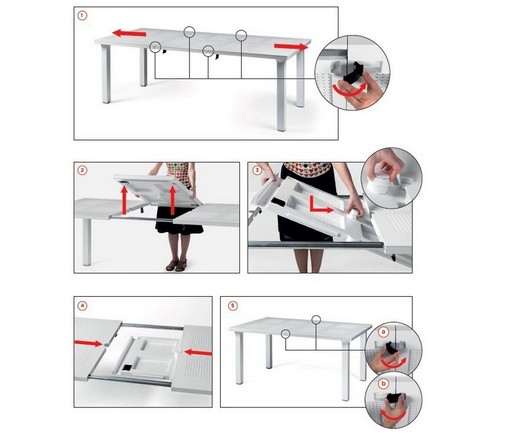 1

2

3

4

5

a

b