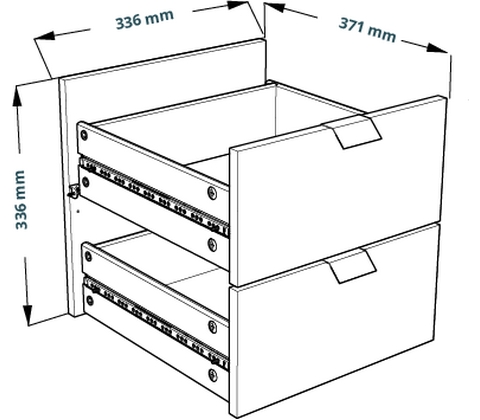 336 mm
371 mm
336 mm